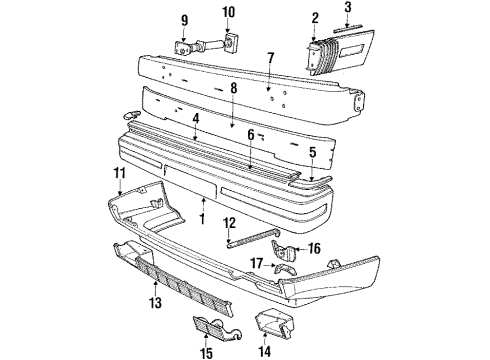 9
10
2
3
7
8
4
6
5
11
1
12
16
17
13
15
14