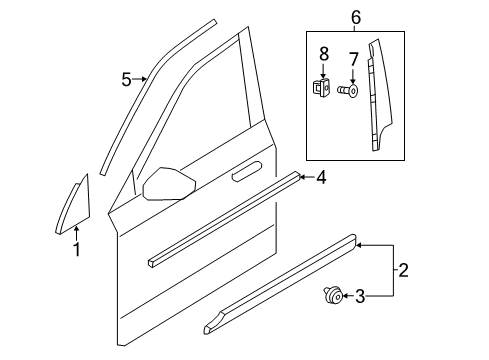 6
8
7
5
4
1
2
3