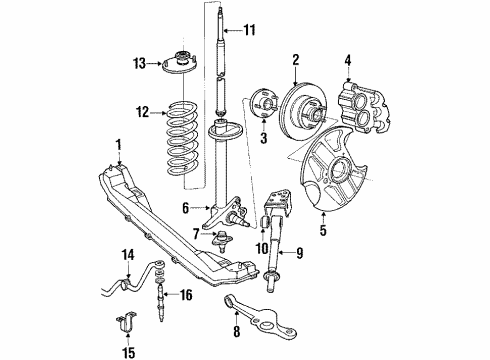 11
13
2
4
12
3
1
6
5
7
10
9
14
16
8
15