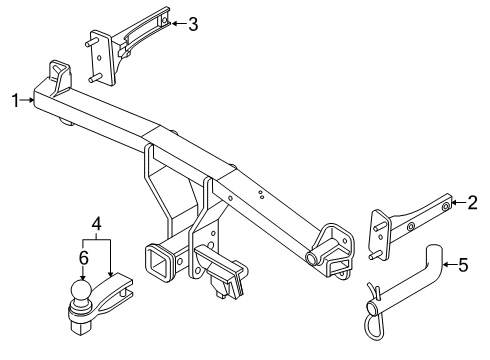 3
1
2
4
6
5