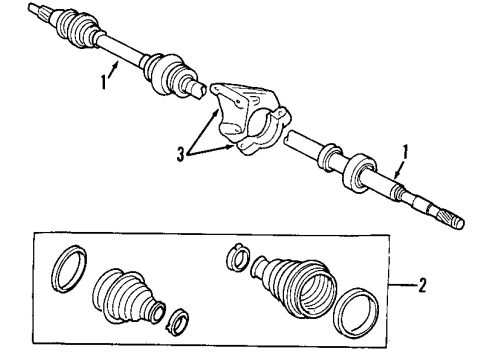 1
3
1
2