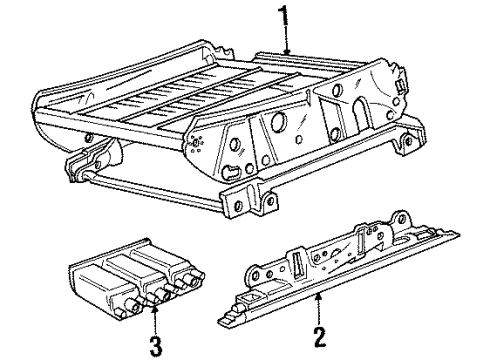 1
3
2