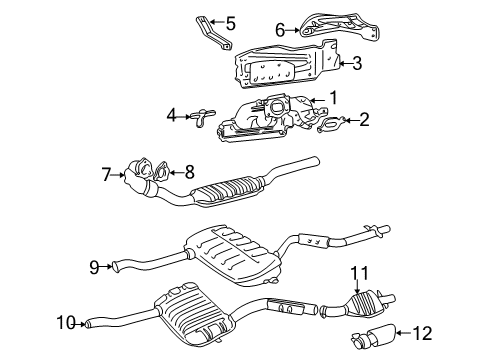 5
6
3
1
4
2
7
8
9
11
10
12