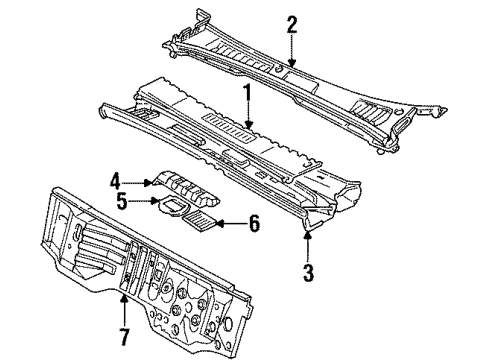 2
1
4
5
6
3
7