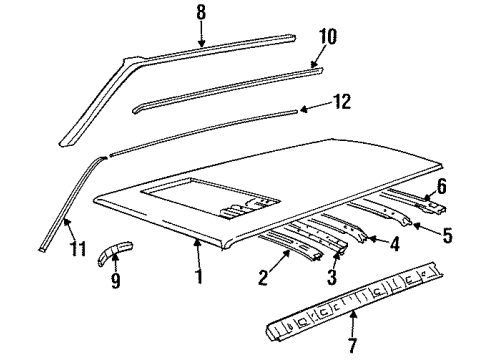 8
10
12
6
5
4
11
9
1
2
3
7