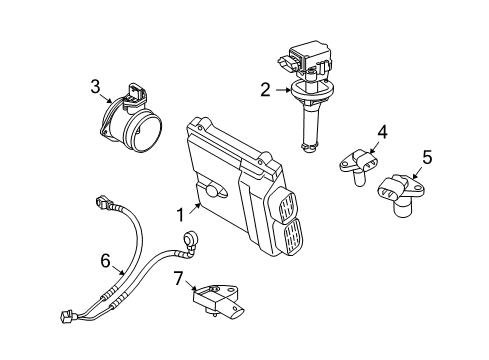 3
2
4
5
1
6
7