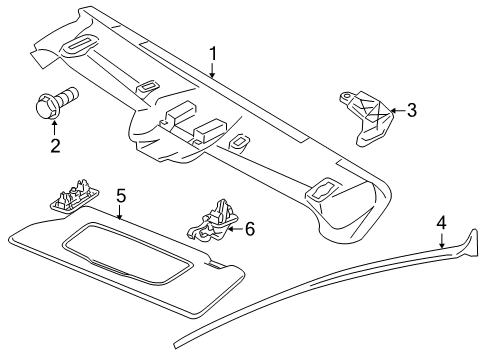 1
2
3
5
6
4