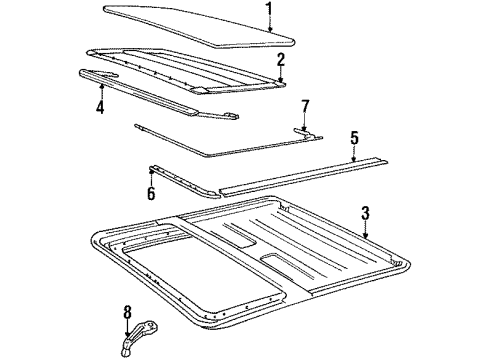 1
2
4
7
5
6
3
8