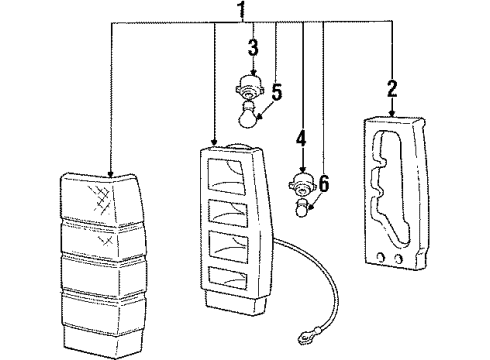 1
3
5
2
4
6