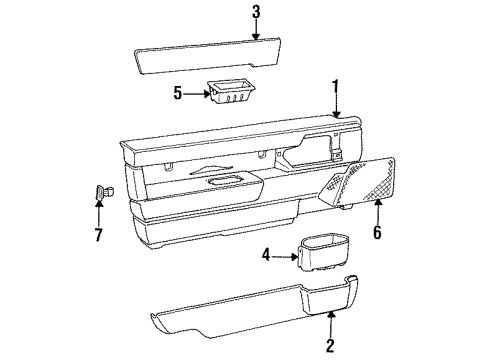 3
5
1
7
6
4
2