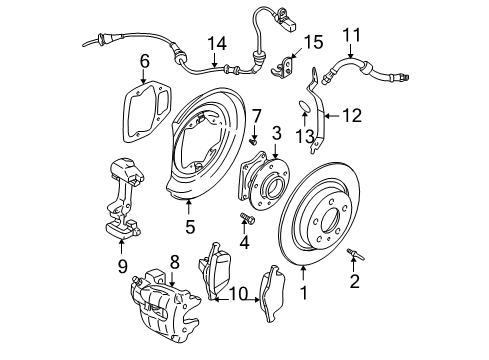 14
15
11
6
7
3
12
13
5
4
9
8
10
1
2