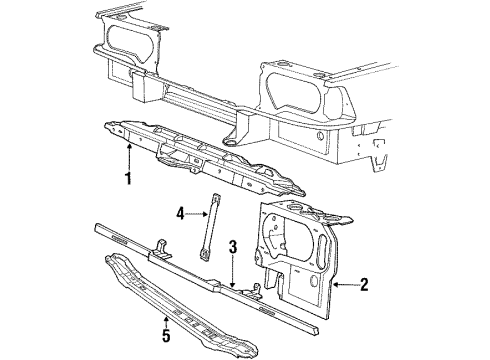 1
4
3
2
5