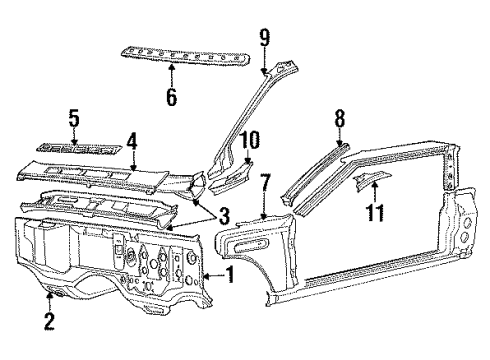 9
6
5
4
10
8
7
11
3
1
2