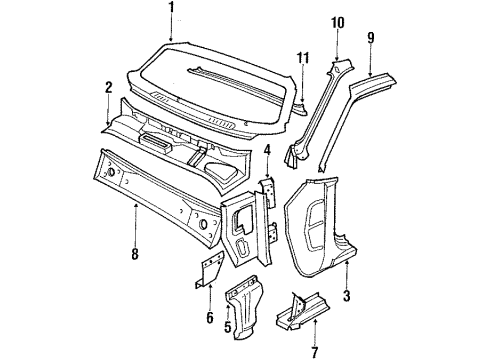 1
10
9
11
2
4
8
3
6
5
7