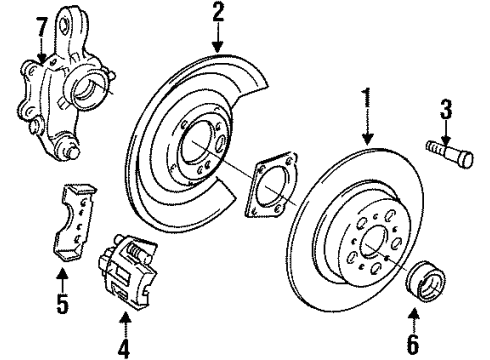 7
2
1
3
5
4
6