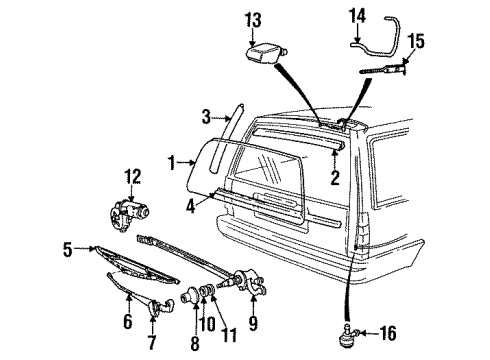 13
14
15
3
1
2
12
4
5
6
7
8
10
11
9
16