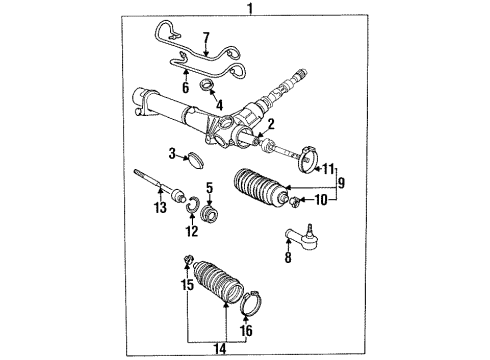 1
7
6
4
2
3
11
9
5
10
13
12
8
15
16
14