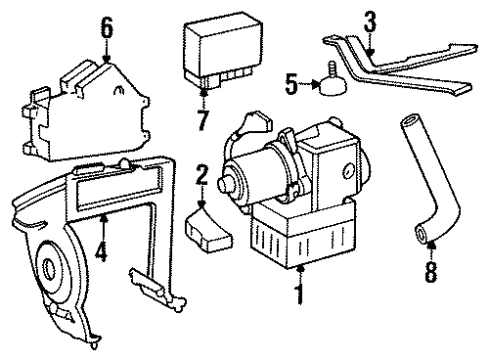 6
3
5
7
2
4
1
8