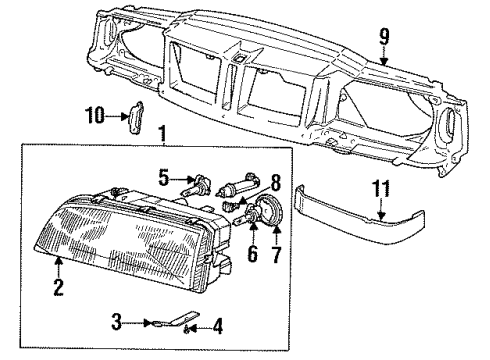 9
10
1
5
8
11
6
7
2
3
4