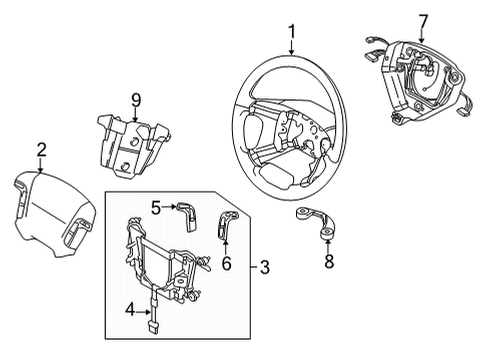 1
7
9
2
5
6
3
8
4