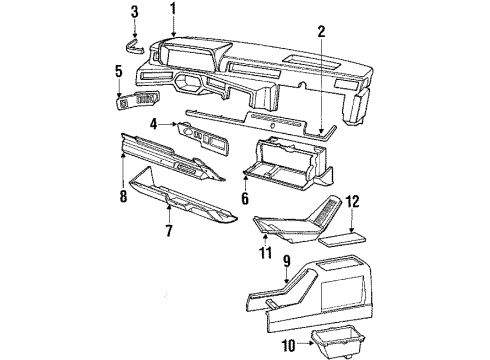 3
1
2
5
4
8
6
7
12
11
9
10