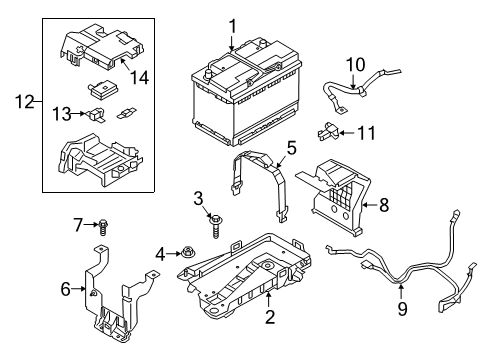 12
14
13
1
10
11
5
8
3
7
4
6
2
9