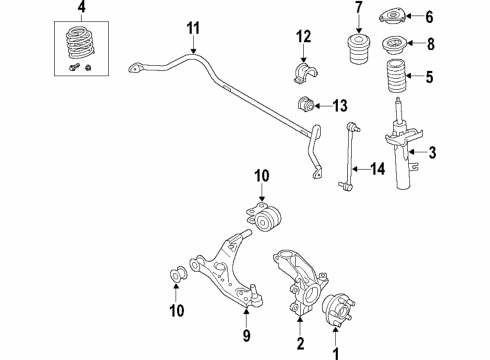 4
11
12
7
6
8
5
13
3
14
10
10
9
2
1