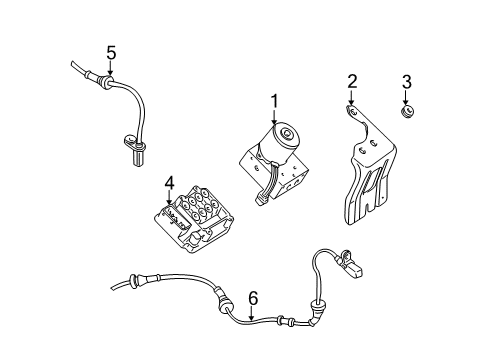 5
1
2
3
4
6