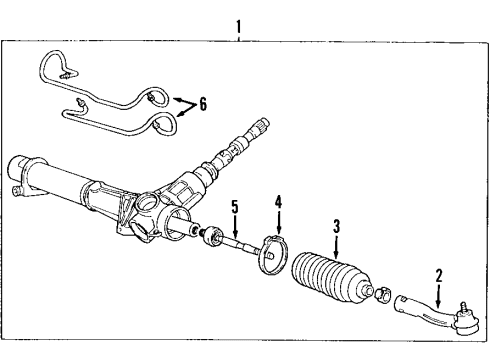 1
6
5
4
3
2