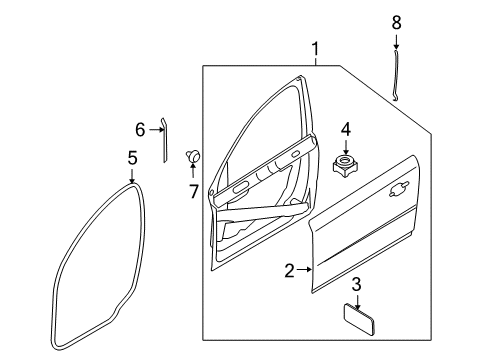 8
1
6
4
5
7
2
3