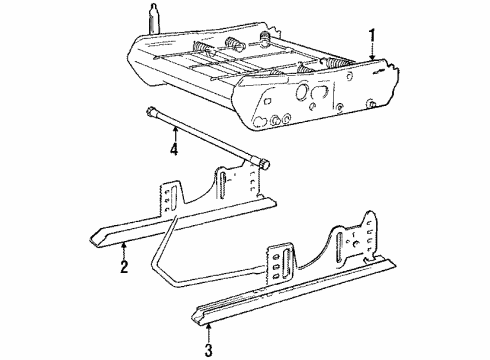 1
4
2
3