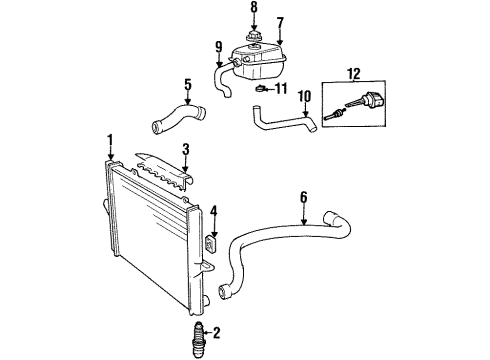 8
7
9
12
5
11
10
1
3
4
6
2