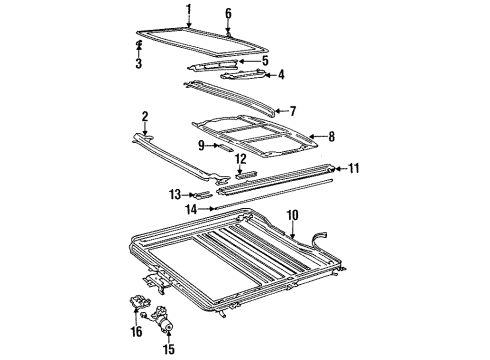 1
6
3
5
4
7
2
8
9
12
11
13
14
10
16
15