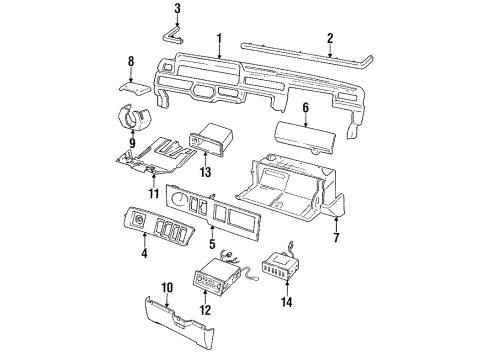 3
1
2
8
6
9
13
11
7
5
4
10
12
14