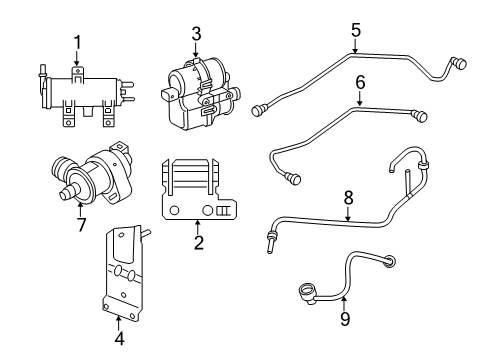 1
3
5
6
7
2
8
4
9