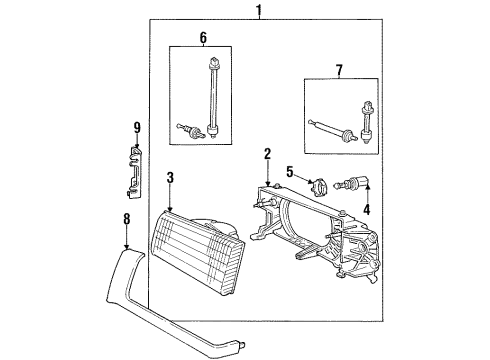 1
6
7
9
2
5
3
4
8