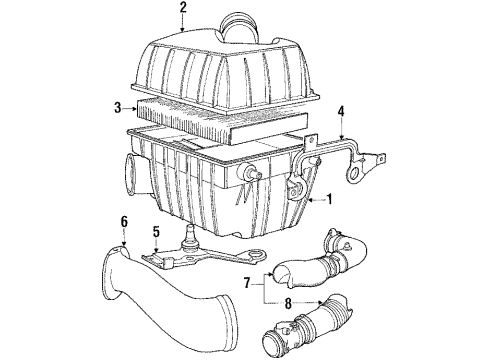 2
3
4
1
6
5
7
8