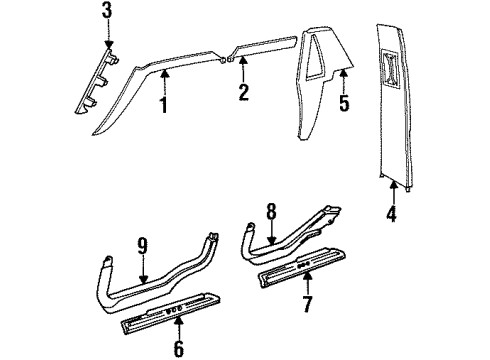 3
1
2
5
4
8
9
7
6