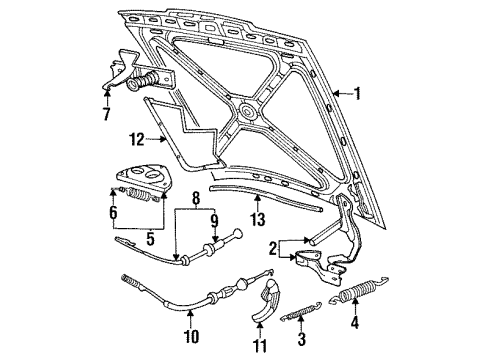 1
7
12
6
5
8
9
13
2
10
11
3
4