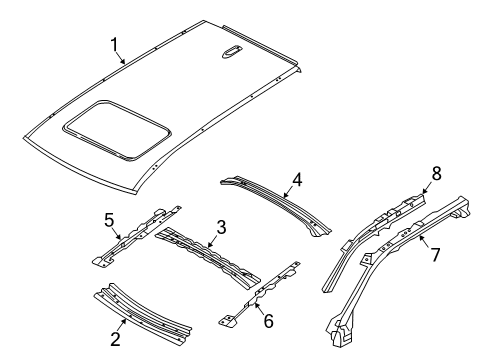 1
4
8
5
3
7
6
2