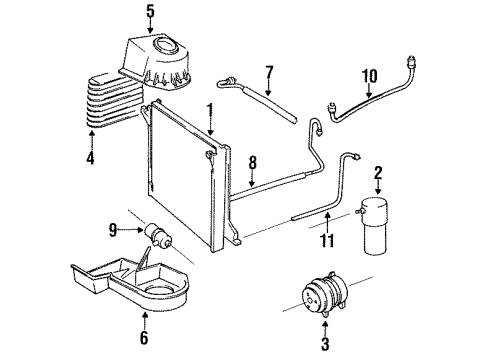 5
7
10
1
4
8
2
9
11
6
3