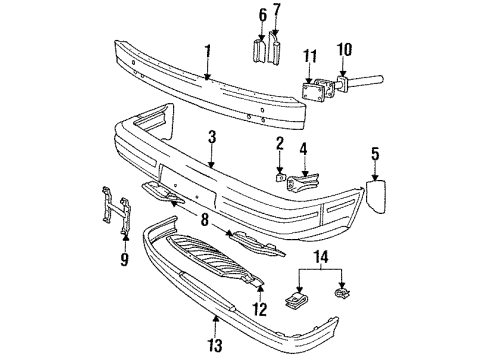 6
7
1
11
10
3
2
4
5
8
9
14
12
13