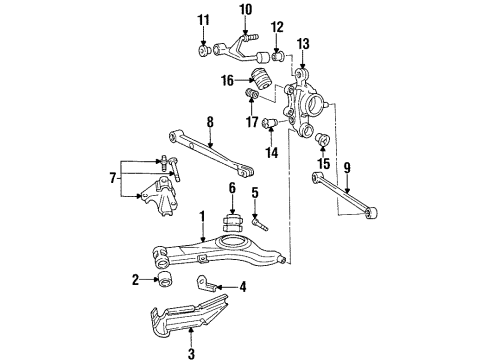 11
10
12
13
16
17
14
15
8
9
7
6
5
1
2
4
3