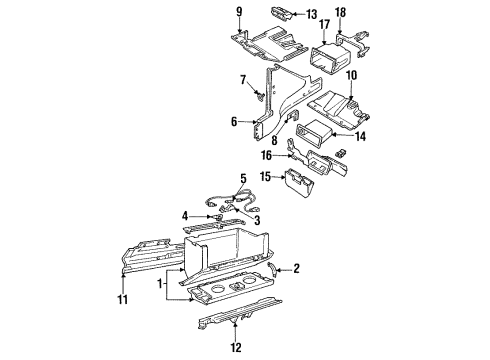 9
13
18
17
7
10
6
8
14
16
15
5
4
3
2
1
11
12