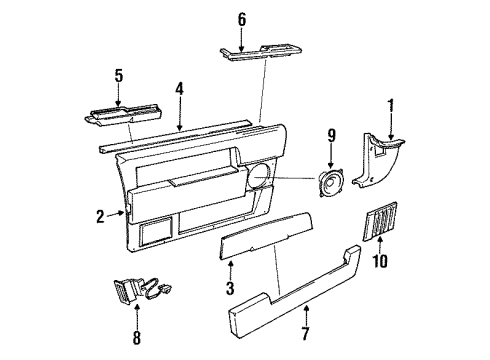 6
5
4
1
9
2
10
3
8
7