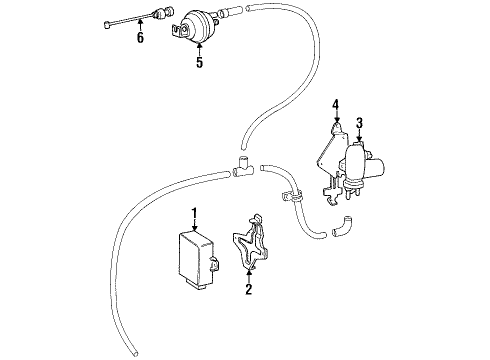 6
5
4
3
1
2