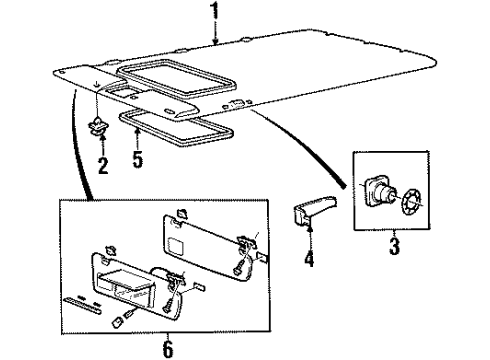 1
2
5
3
4
6