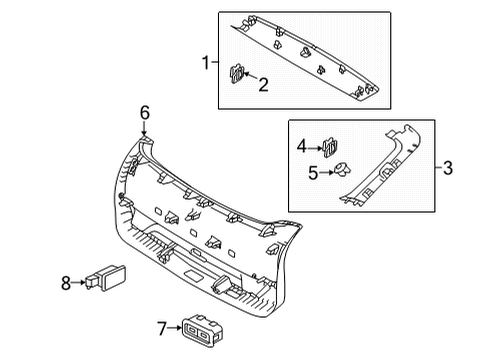 1
2
6
4
5
3
8
7