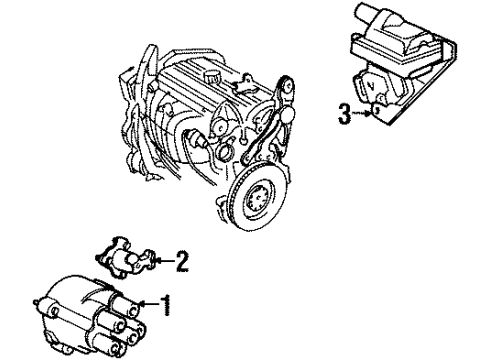 3
2
1