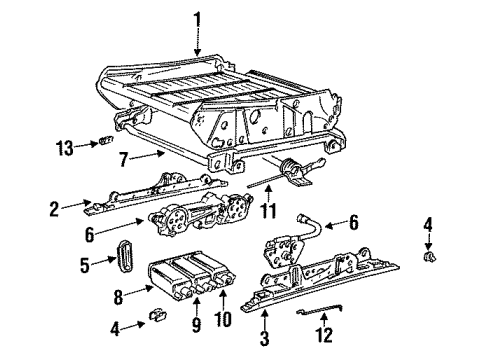 1
13
7
2
11
6
6
4
5
8
9
10
4
3
12